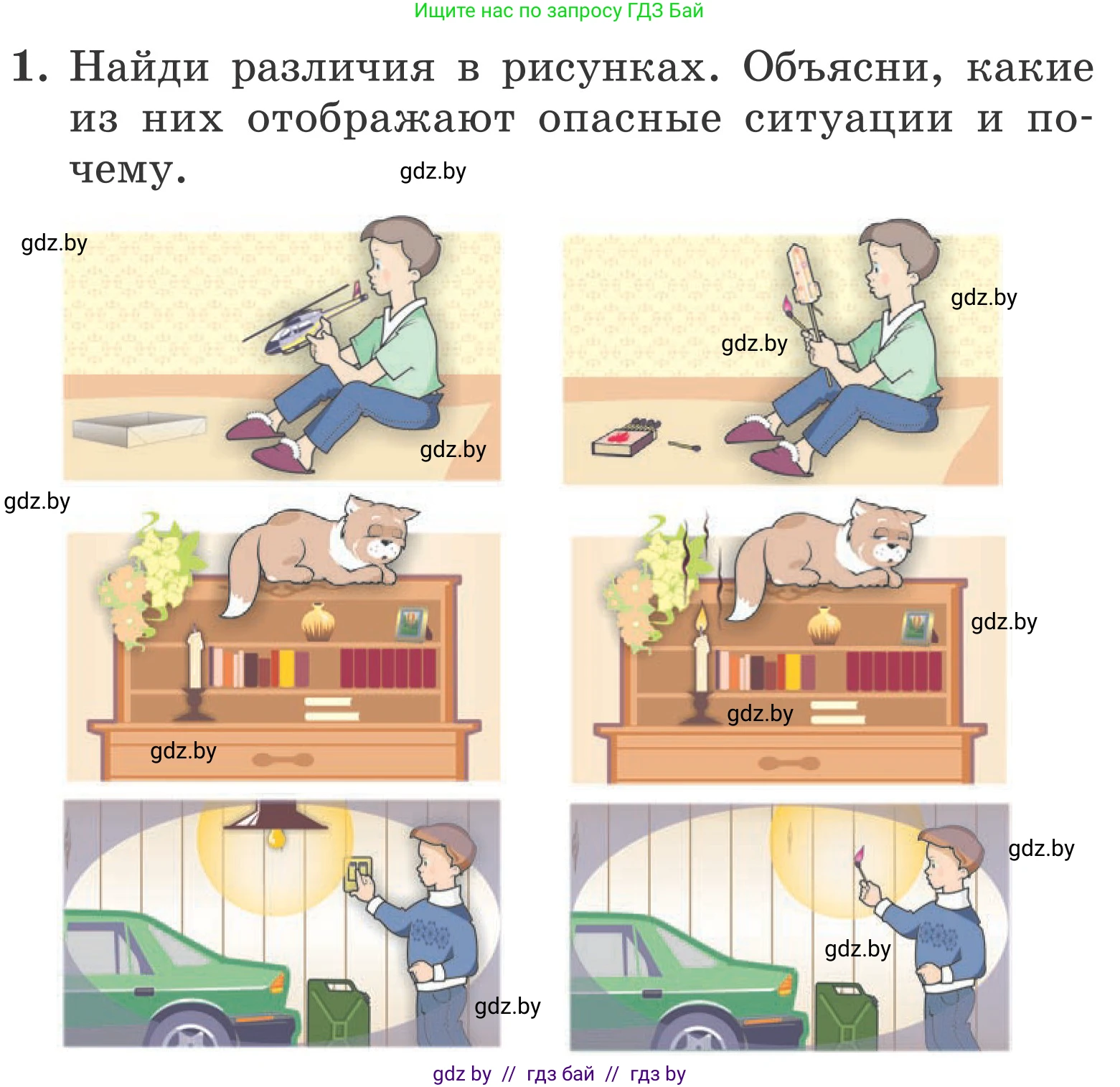 Ищите нас по запросу ГДЗ Бай

1. Найди различия в рисунках. Объясни, какие из них отображают опасные ситуации и почему.

gdz.by

gdz.by

gdz.by

gdz.by

gdz.by

gdz.by

gdz.by

gdz.by

gdz.by

gdz.by

gdz.by

gdz.by

gdz by // гдз бай // гдз by