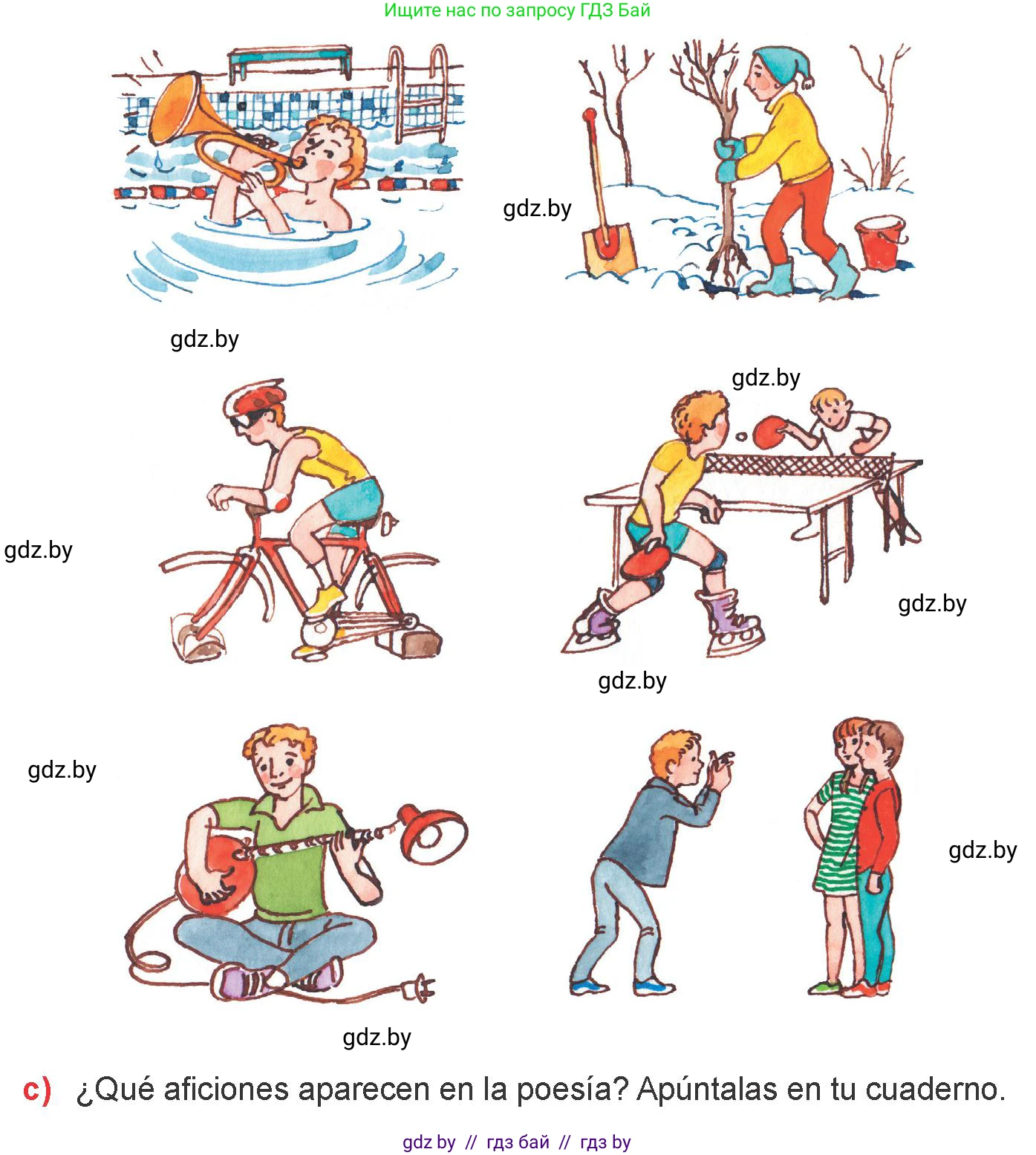 Ищите нас по запросу ГДЗ Бай

gdz.by

gdz.by

gdz.by

gdz.by

gdz.by

gdz.by

gdz.by

gdz.by

gdz.by

c) ¿Qué aficiones aparecen en la poesía? Apúntalas en tu cuaderno.

gdz by // гдз бай // гдз by