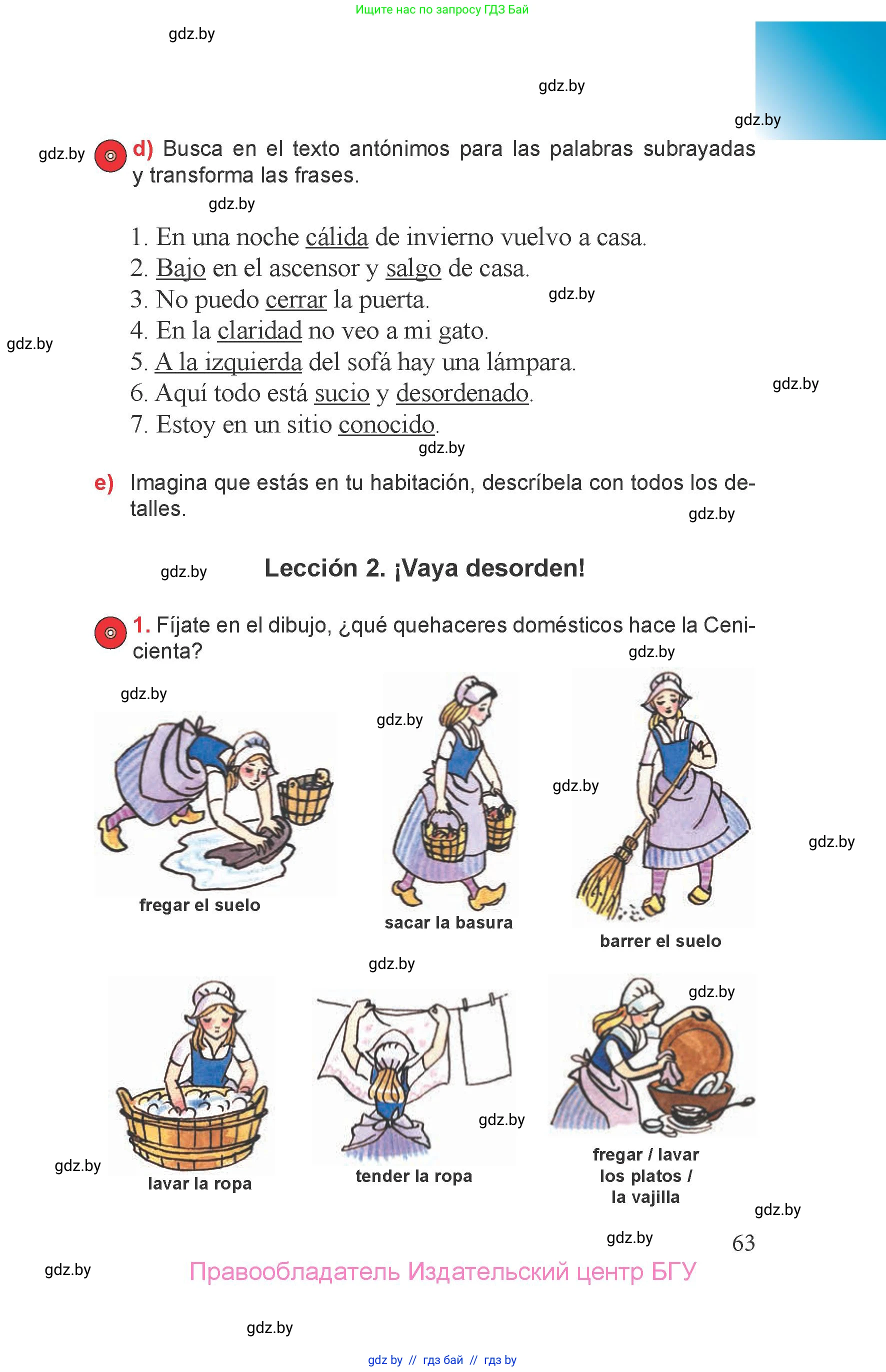 Ищите нас по запросу ГДЗ Бай

gdz.by

gdz.by

gdz.by

gdz.by

d) Busca en el texto antónimos para las palabras subrayadas y transforma las frases.

gdz.by

1. En una noche cálida de invierno vuelvo a casa.
2. Bajo en el ascensor y salgo de casa.
3. No puedo cerrar la puerta.
4. En la claridad no veo a mi gato.
5. A la izquierda del sofá hay una lámpara.
6. Aquí todo está sucio y desordenado.
7. Estoy en un sitio conocido.

gdz.by

gdz.by

gdz.by

gdz.by

e) Imagina que estás en tu habitación, descríbela con todos los detalles.

gdz.by

gdz.by

Lección 2. ¡Vaya desorden!

1. Fíjate en el dibujo, ¿qué quehaceres domésticos hace la Cenicienta?

gdz.by

gdz.by

gdz.by

gdz.by

gdz.by

fregar el suelo

sacar la basura

barrer el suelo

gdz.by

gdz.by

gdz.by

gdz.by

lavar la ropa

tender la ropa

fregar / lavar los platos / la vajilla

gdz.by

gdz.by

63

gdz.by

Правообладатель Издательский центр БГУ

gdz.by

gdz by // гдз бай // гдз by