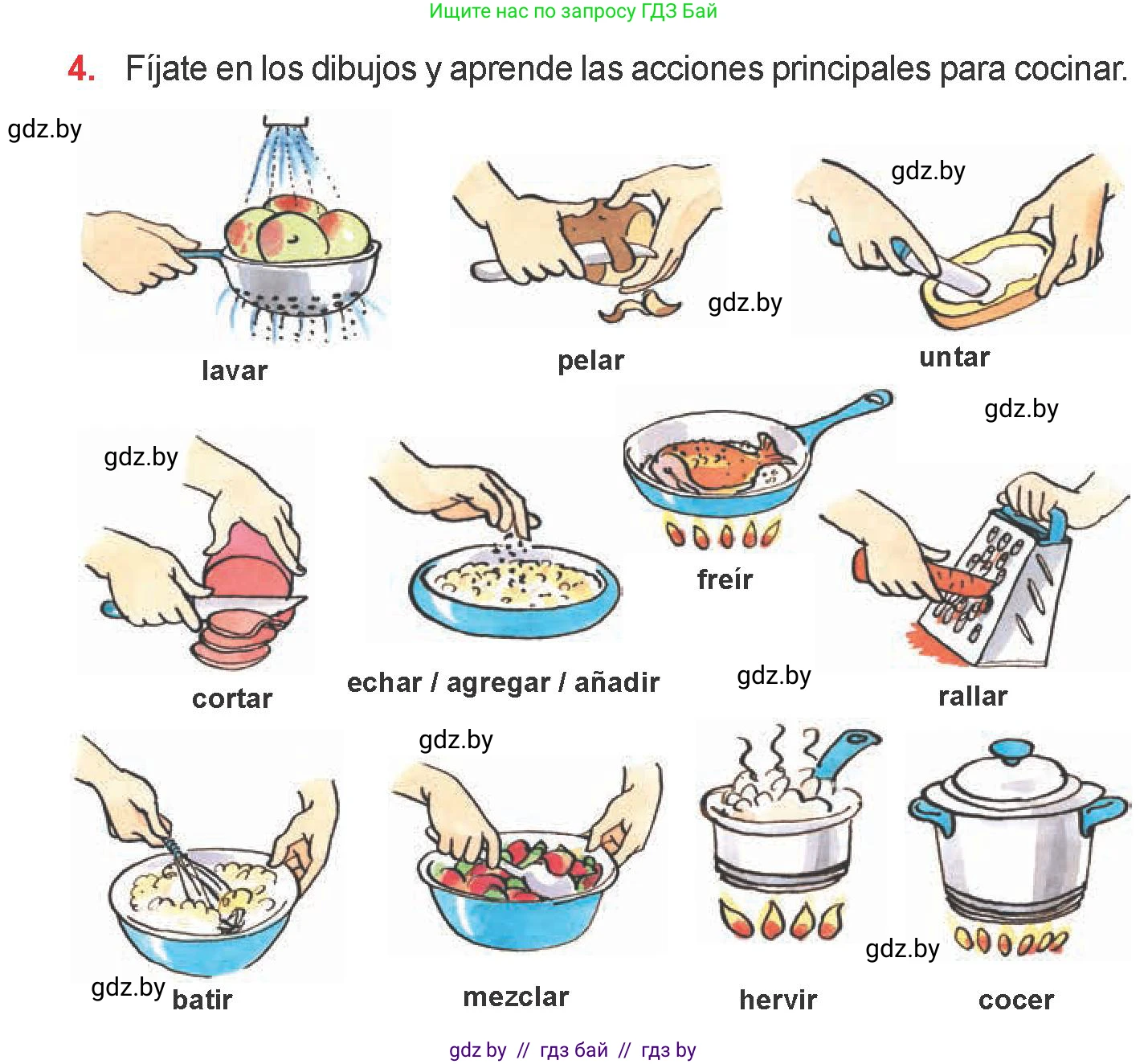 Ищите нас по запросу ГДЗ Бай

4. Fíjate en los dibujos y aprende las acciones principales para cocinar.

gdz.by

gdz.by

gdz.by

lavar

pelar

untar

gdz.by

gdz.by

freír

cortar

echar / agregar / añadir

gdz.by

rallar

gdz.by

gdz.by

gdz.by batir

mezclar

hervir

cocer

gdz by // гдз бай // гдз by