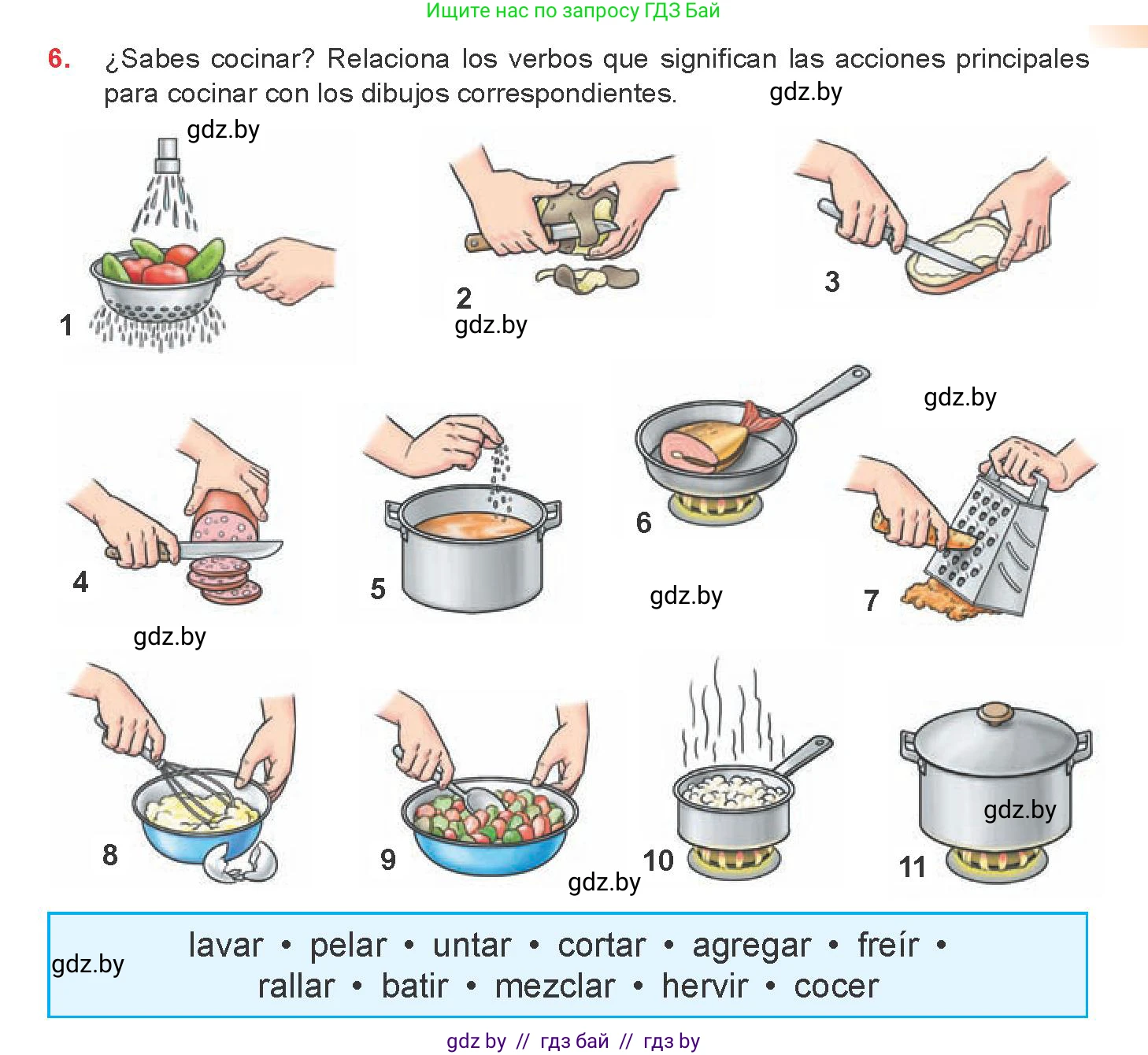 Ищите нас по запросу ГДЗ Бай

6. ¿Sabes cocinar? Relaciona los verbos que significan las acciones principales para cocinar con los dibujos correspondientes. gdz.by

gdz.by

1

2
gdz.by

3

gdz.by

4

5

6

7

gdz.by

gdz.by

8

9

10

11

gdz.by

gdz.by

gdz.by

lavar • pelar • untar • cortar • agregar • freír • rallar • batir • mezclar • hervir • cocer

gdz by // гдз бай // гдз by